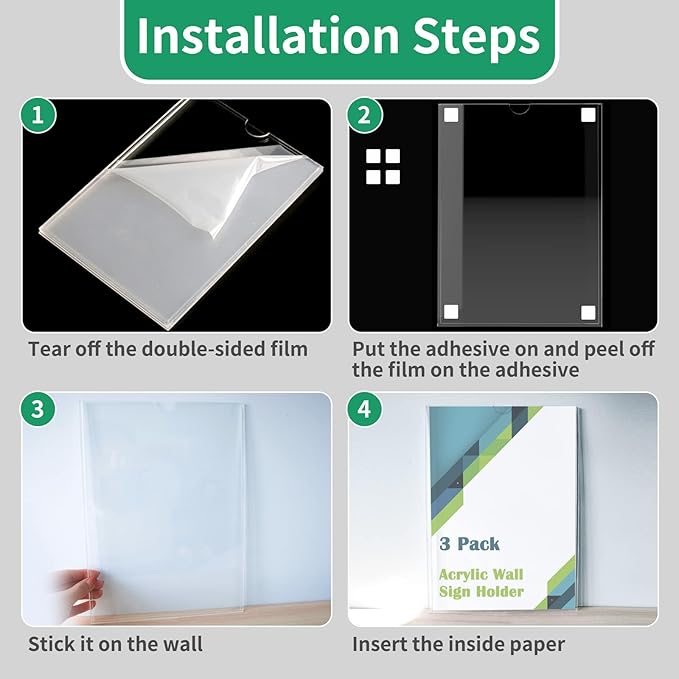 Installation Steps

1

Tear off the double-sided film

2

Put the adhesive on and peel off the film on the adhesive

3

Stick it on the wall

4

3 Pack

Acrylic Wall Sign Holder

Insert the inside paper